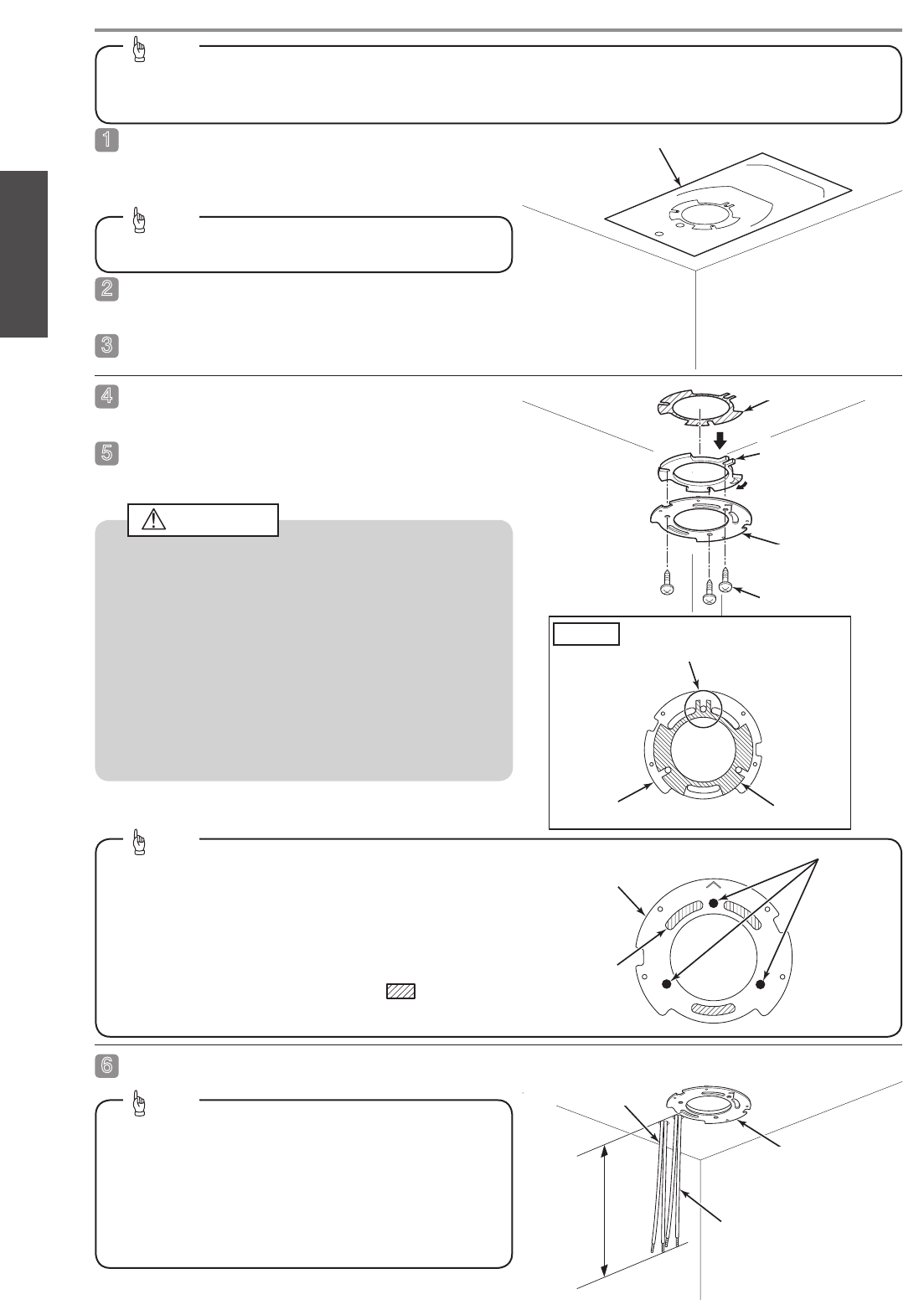 1

2

3

4

5

6