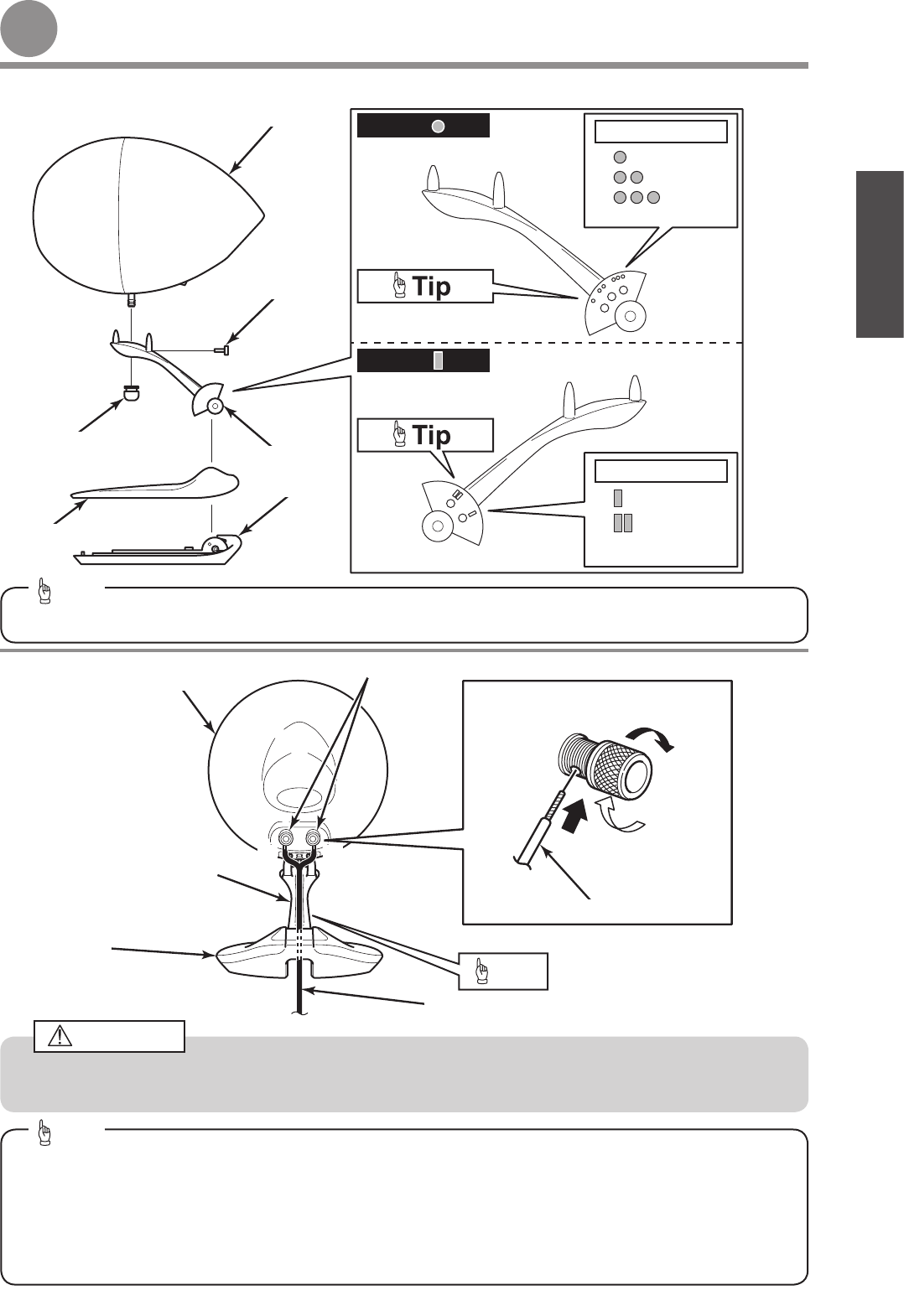 Tip

Tip