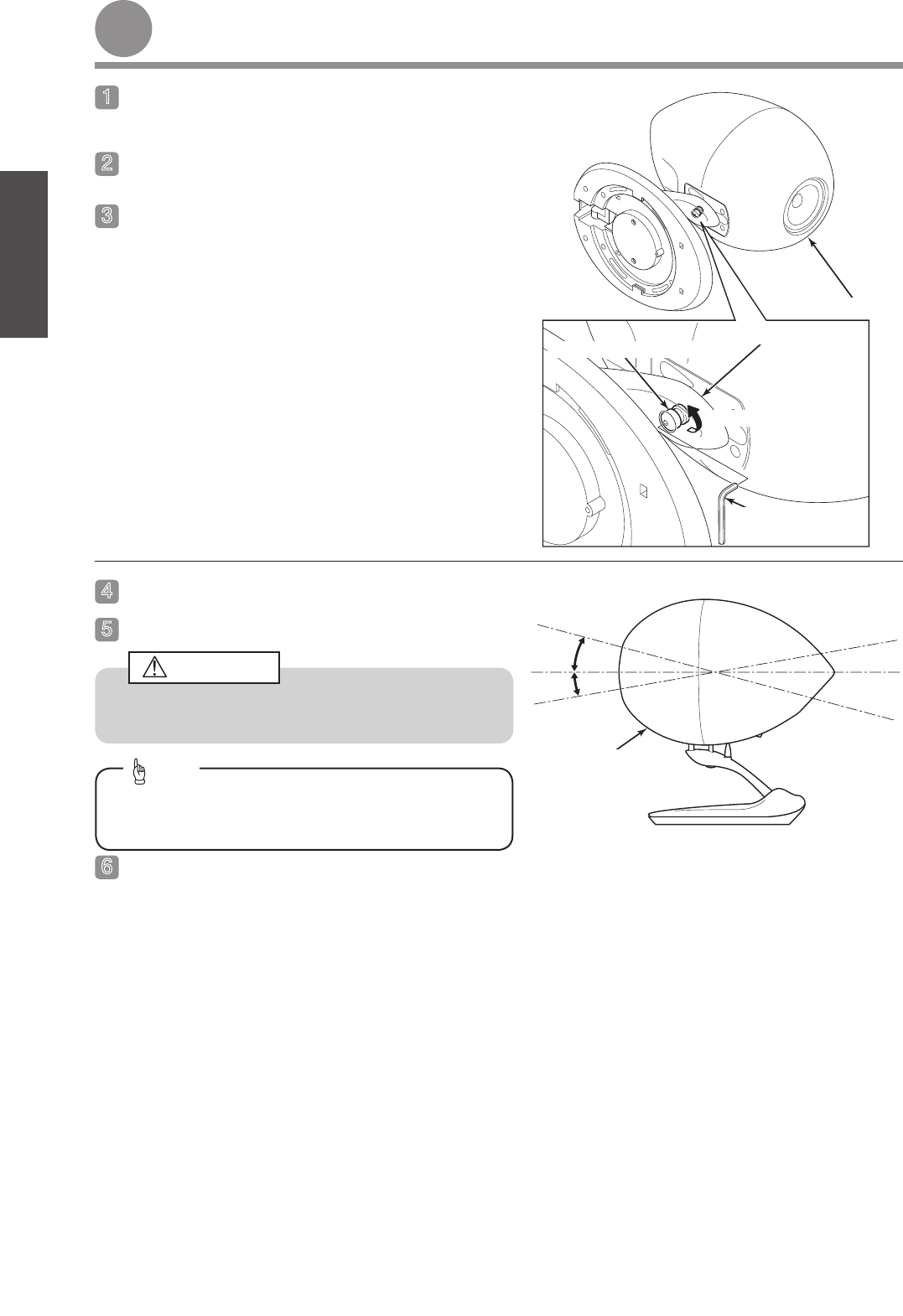 1

2

3

4

5

6