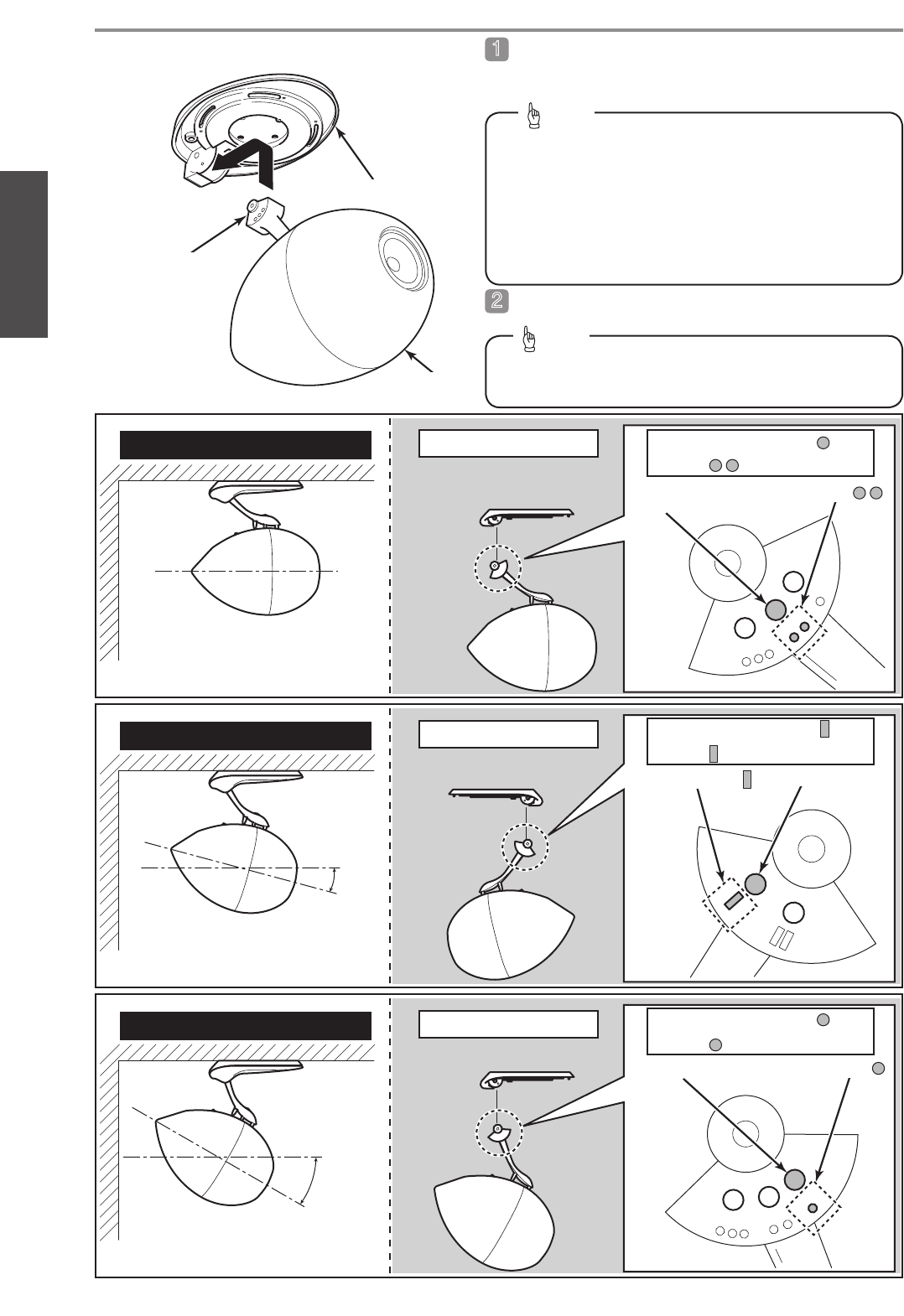 1

2